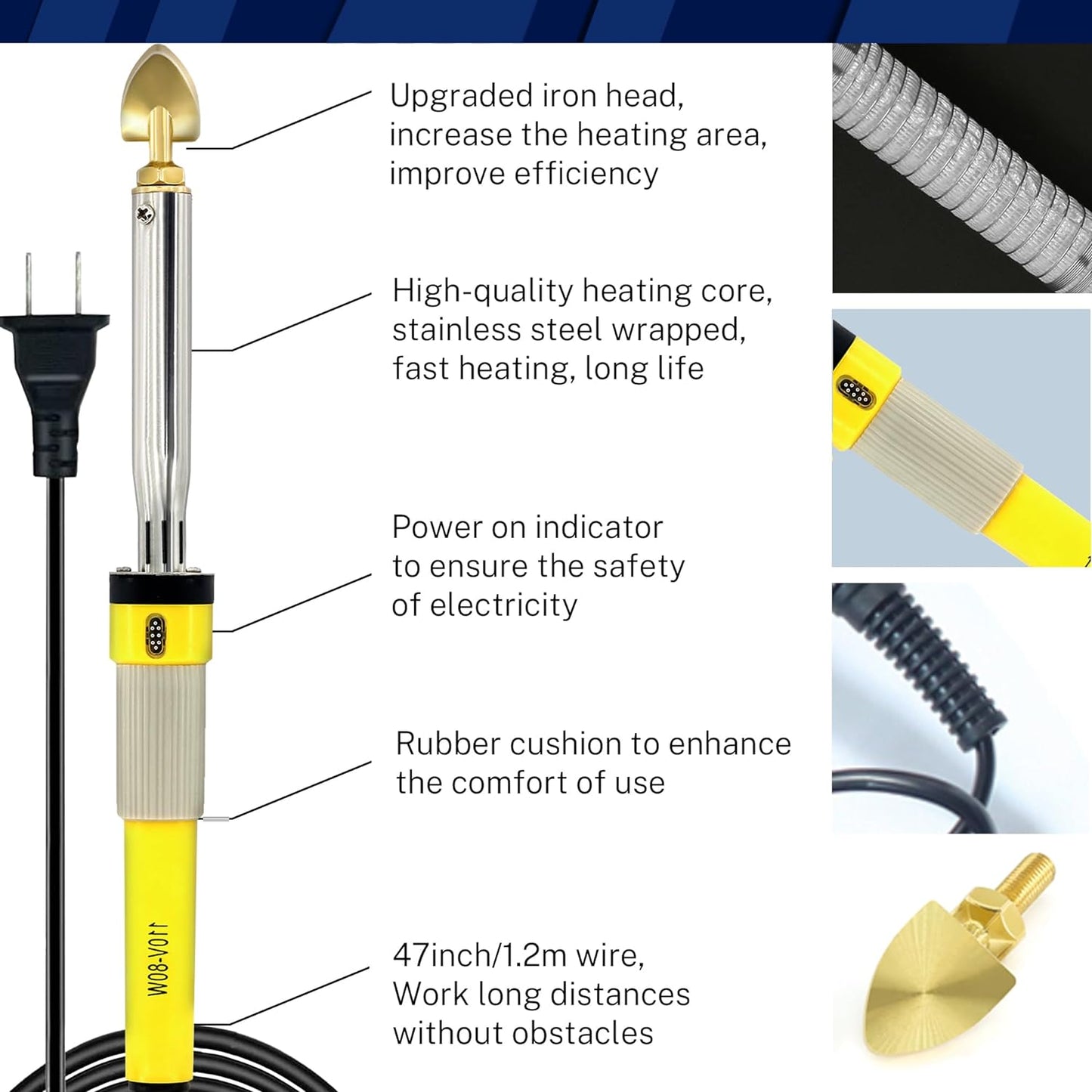 Upgraded iron head, increase the heating area, improve efficiency

High-quality heating core, stainless steel wrapped, fast heating, long life

Power on indicator to ensure the safety of electricity

Rubber cushion to enhance the comfort of use

47inch/1.2m wire, Work long distances without obstacles

110V-80W