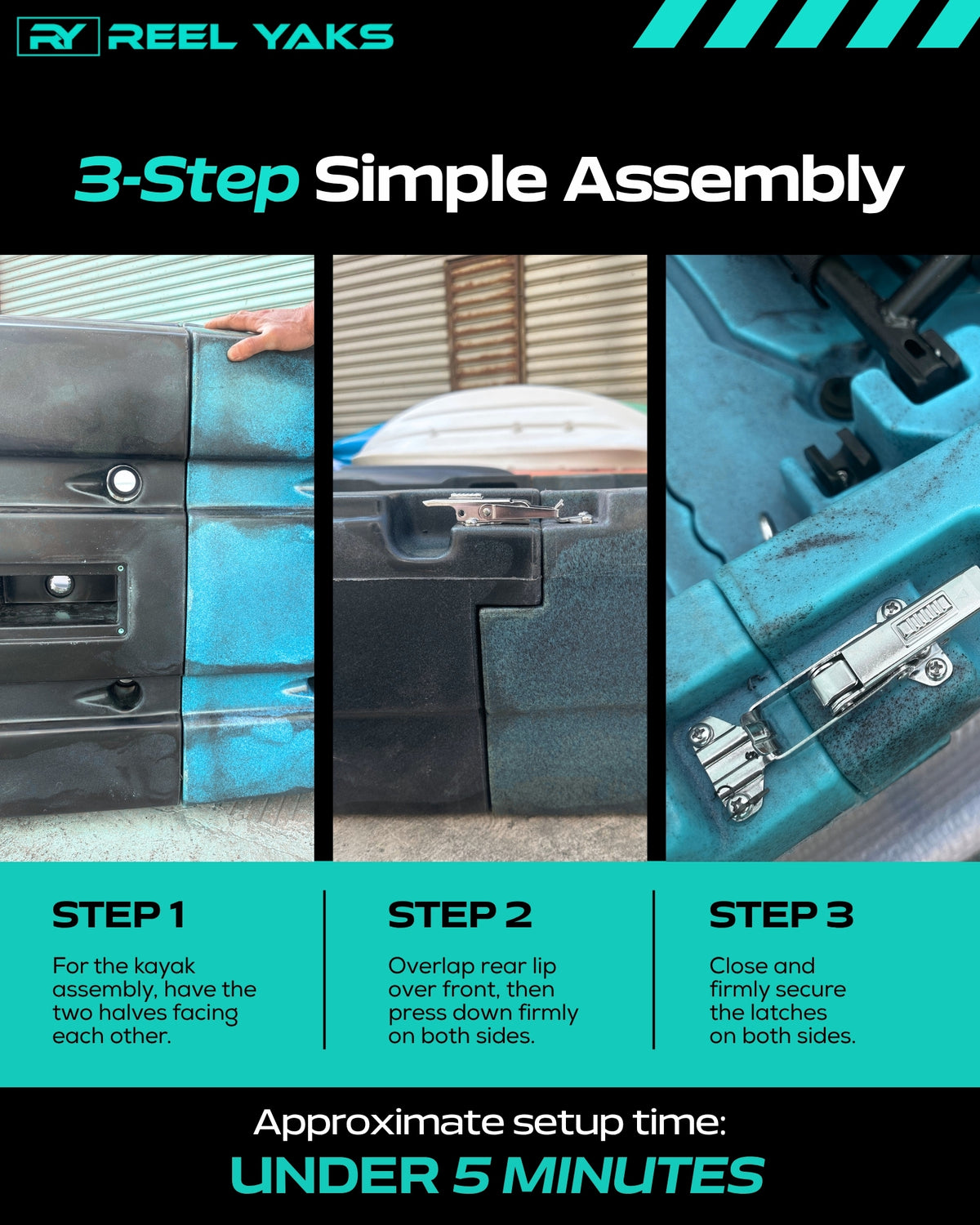 RY REEL YAKS

3-Step Simple Assembly

STEP 1

For the kayak assembly, have the two halves facing each other.

STEP 2

Overlap rear lip over front, then press down firmly on both sides.

STEP 3

Close and firmly secure the latches on both sides.

Approximate setup time:

UNDER 5 MINUTES