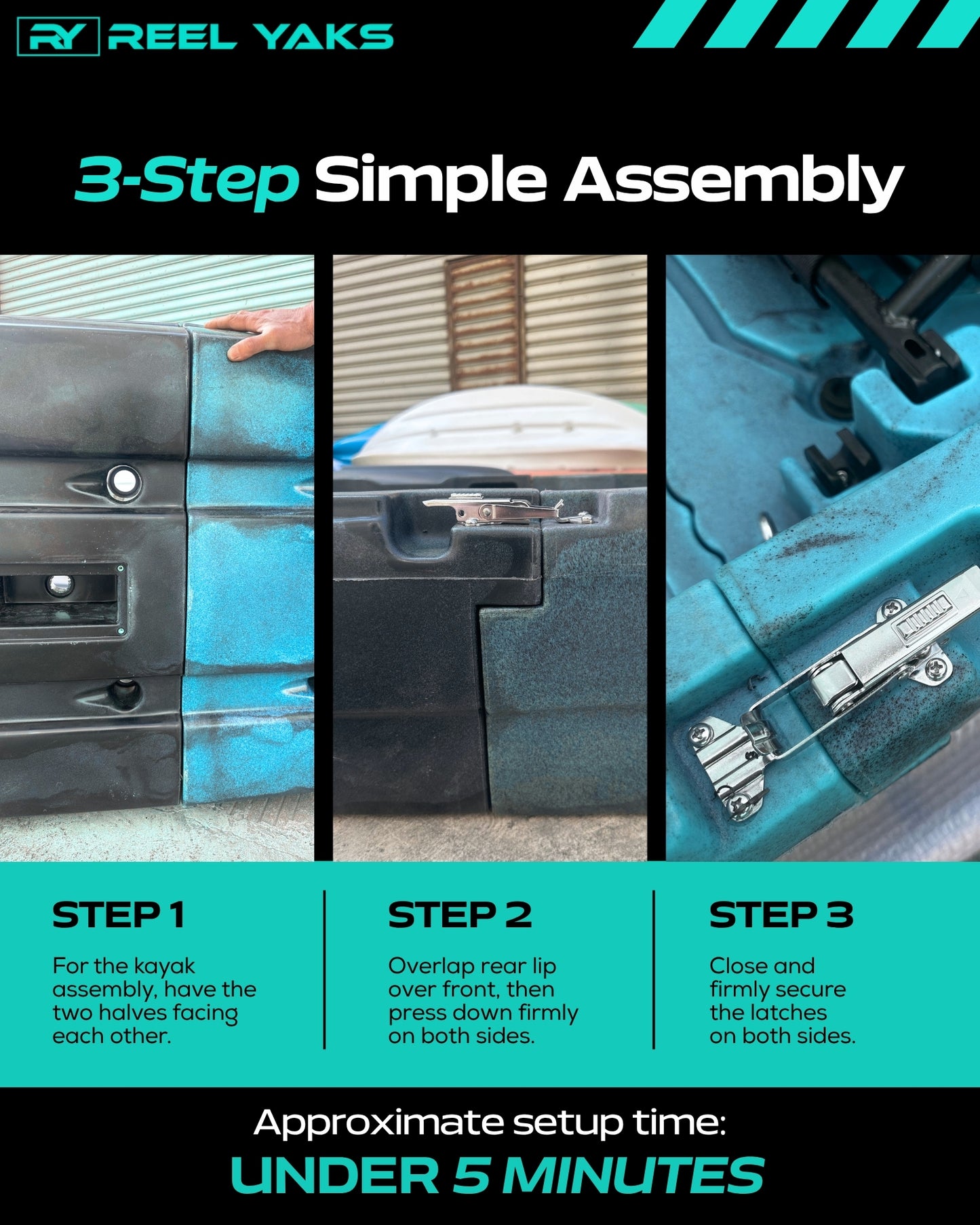 RY REEL YAKS

3-Step Simple Assembly

STEP 1

For the kayak assembly, have the two halves facing each other.

STEP 2

Overlap rear lip over front, then press down firmly on both sides.

STEP 3

Close and firmly secure the latches on both sides.

Approximate setup time:

UNDER 5 MINUTES