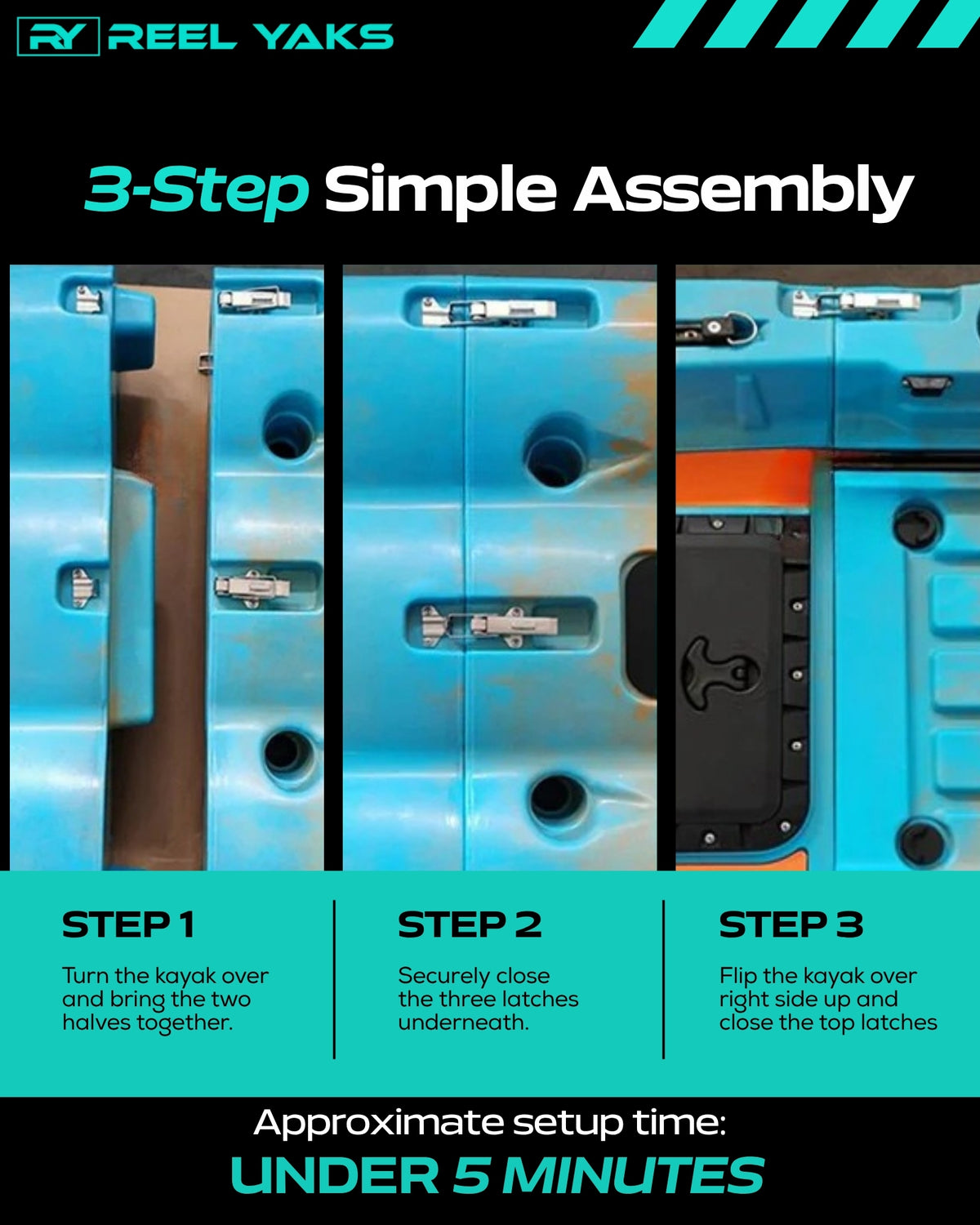 RY REEL YAKS

3-Step Simple Assembly

STEP 1

Turn the kayak over and bring the two halves together.

STEP 2

Securely close the three latches underneath.

STEP 3

Flip the kayak over right side up and close the top latches

Approximate setup time:

UNDER 5 MINUTES