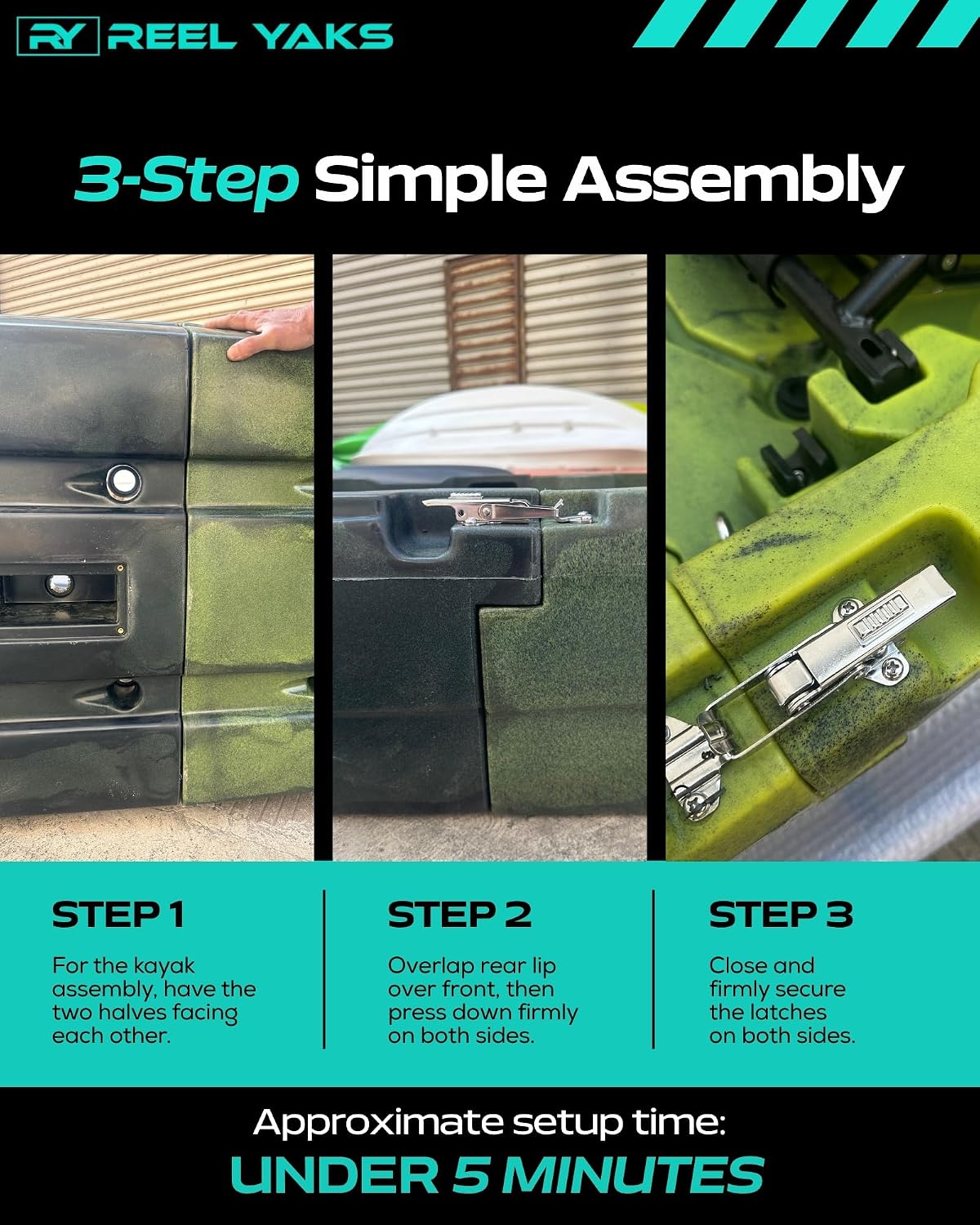 RY REEL YAKS

3-Step Simple Assembly

STEP 1

For the kayak assembly, have the two halves facing each other.

STEP 2

Overlap rear lip over front, then press down firmly on both sides.

STEP 3

Close and firmly secure the latches on both sides.

Approximate setup time:

UNDER 5 MINUTES