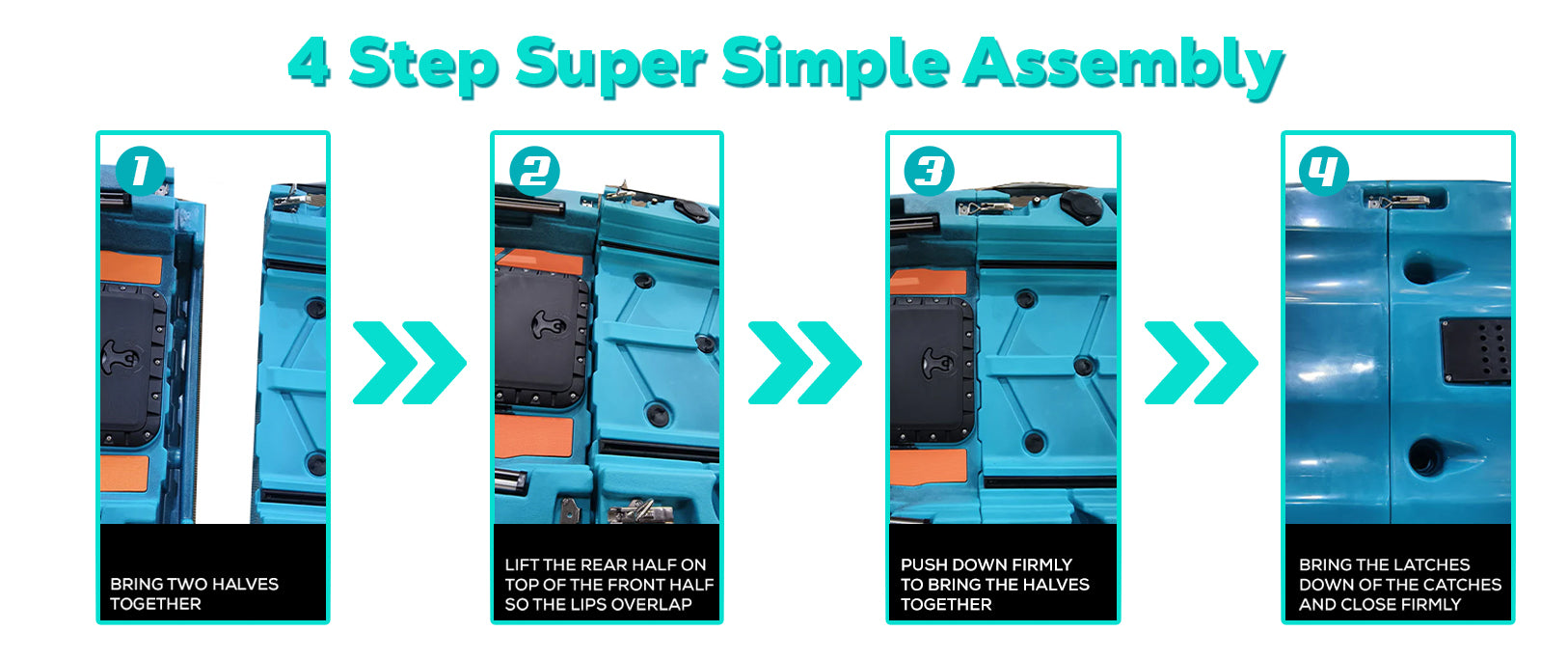 4 Step Super Simple Assembly

1

BRING TWO HALVES TOGETHER

2

LIFT THE REAR HALF ON TOP OF THE FRONT HALF SO THE LIPS OVERLAP

3

PUSH DOWN FIRMLY TO BRING THE HALVES TOGETHER

4

BRING THE LATCHES DOWN OF THE CATCHES AND CLOSE FIRMLY