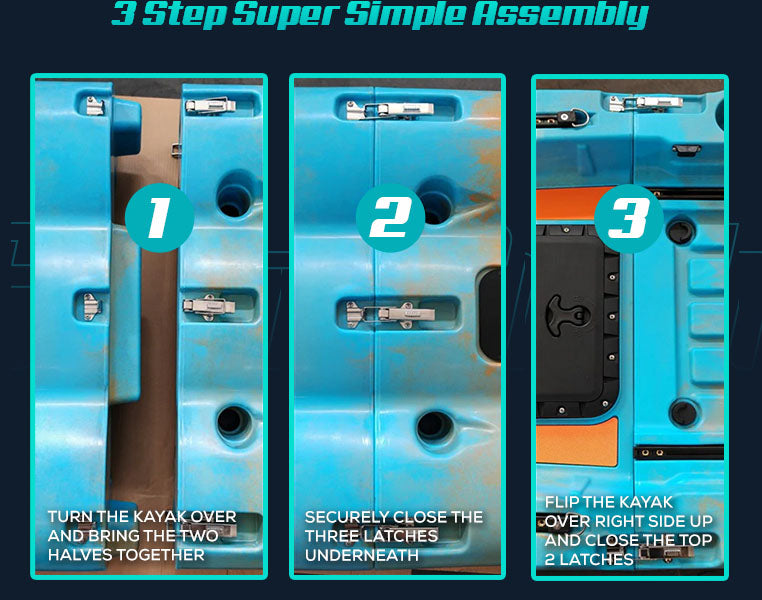 3 Step Super Simple Assembly

1

TURN THE KAYAK OVER AND BRING THE TWO HALVES TOGETHER

2

SECURELY CLOSE THE THREE LATCHES UNDERNEATH

3

FLIP THE KAYAK OVER RIGHT SIDE UP AND CLOSE THE TOP 2 LATCHES